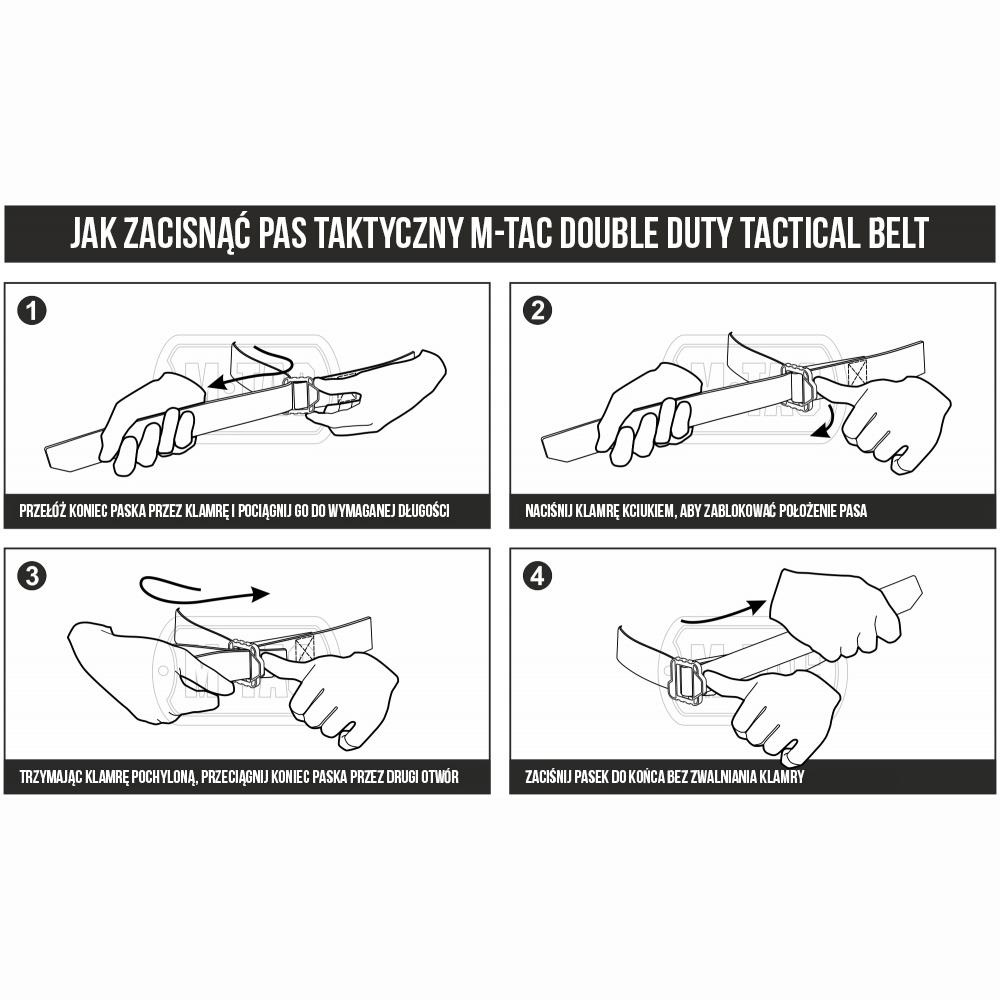 JAK ZACISNĄĆ PAS TAKTYCZNY M-TAC DOUBLE DUTY TACTICAL BELT

1

M-TAC

PRZEŁÓŻ KONIEC PASKA PRZEZ KLAMRĘ I POCIĄGNIJ GO DO WYMAGANEJ DŁUGOŚCI

2

M-TAC

NACIŚNIJ KLAMRĘ KCIUKIEM, ABY ZABLOKOWAĆ POŁOŻENIE PASA

3

M-TAC

TRZYMAJĄC KLAMRĘ POCHYLONĄ, PRZECIĄGNIJ KONIEC PASKA PRZEZ DRUGI OTWÓR

4

M-TAC

ZACIŚNIJ PASEK DO KOŃCA BEZ ZWALNIANIA KLAMRY