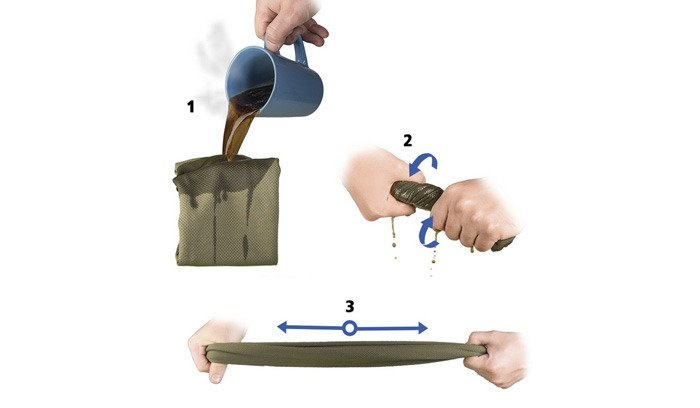 1

2

3