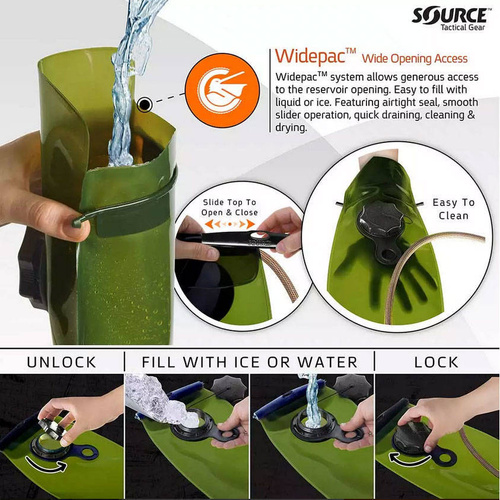 SOURCE
Tactical Gear

Widepac™ Wide Opening Access
Widepac™ system allows generous access to the reservoir opening. Easy to fill with liquid or ice. Featuring airtight seal, smooth slider operation, quick draining, cleaning & drying.

Slide Top To Open & Close

Easy To Clean

UNLOCK | FILL WITH ICE OR WATER | LOCK